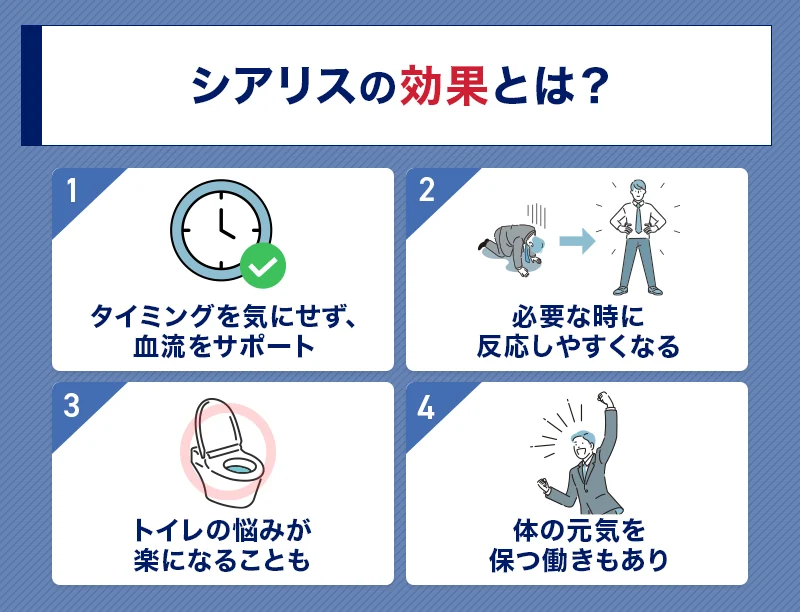 シアリスの効果とは？

1
タイミングを気にせず、血流をサポート

2
必要な時に反応しやすくなる

3
トイレの悩みが楽になることも

4
体の元気を保つ働きもあり