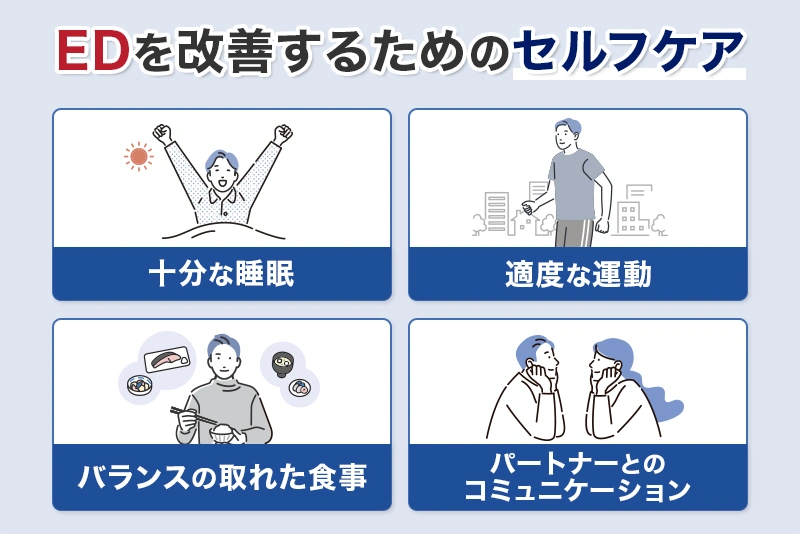 EDを改善するためのセルフケア

十分な睡眠

適度な運動

バランスの取れた食事

パートナーとのコミュニケーション